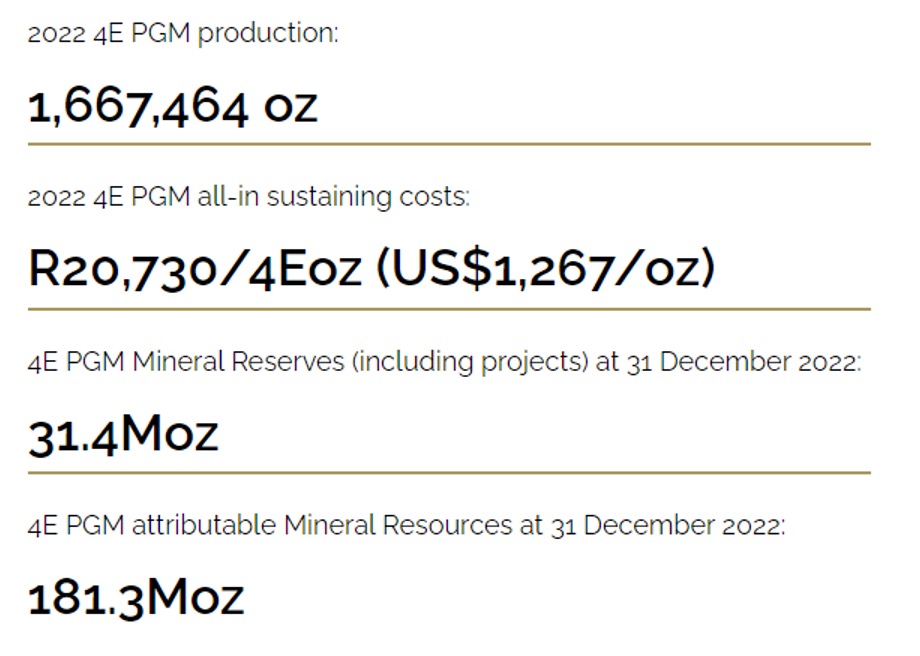 2022 4E PGM production:

1,667,464 oz

2022 4E PGM all-in sustaining costs:

R20,730/4Eoz (US$1,267/oz)

4E PGM Mineral Reserves (including projects) at 31 December 2022:

31.4Moz

4E PGM attributable Mineral Resources at 31 December 2022:

181.3Moz